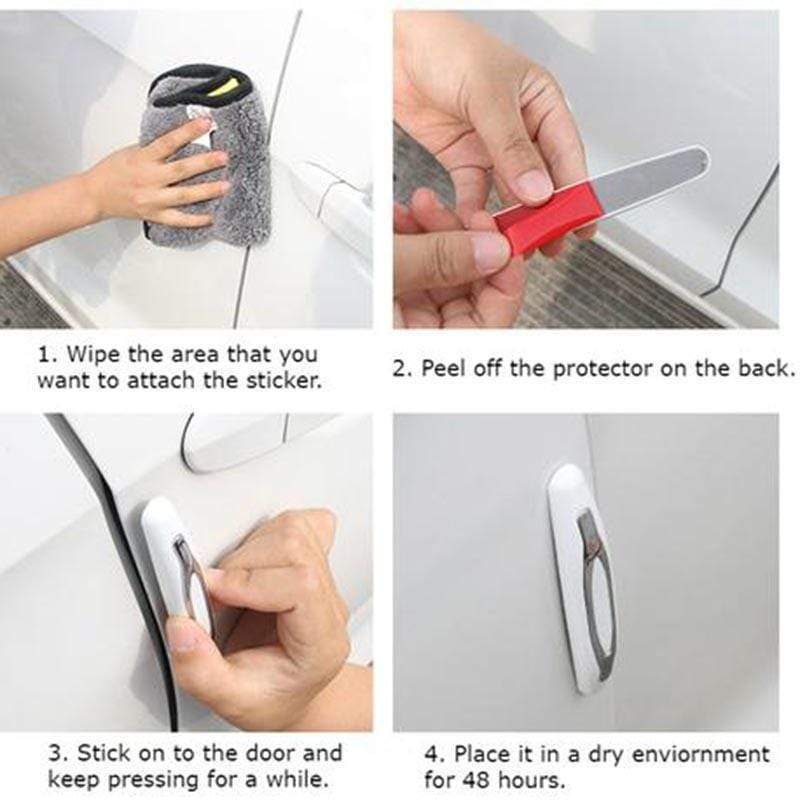 1. Wipe the area that you want to attach the sticker.

2. Peel off the protector on the back.

3. Stick on to the door and keep pressing for a while.

4. Place it in a dry enviornment for 48 hours.