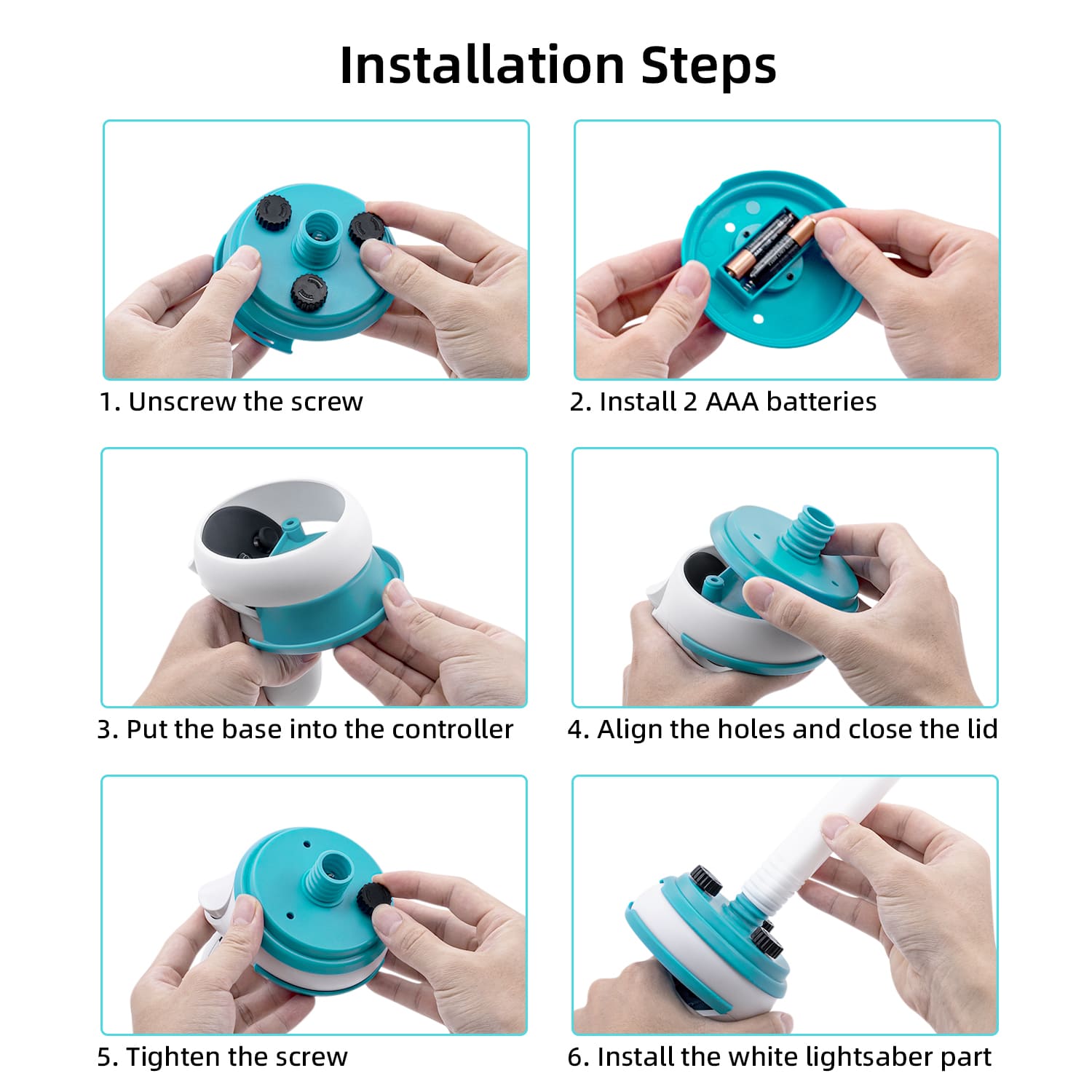 Installation Steps

1. Unscrew the screw

2. Install 2 AAA batteries

3. Put the base into the controller

4. Align the holes and close the lid

5. Tighten the screw

6. Install the white lightsaber part