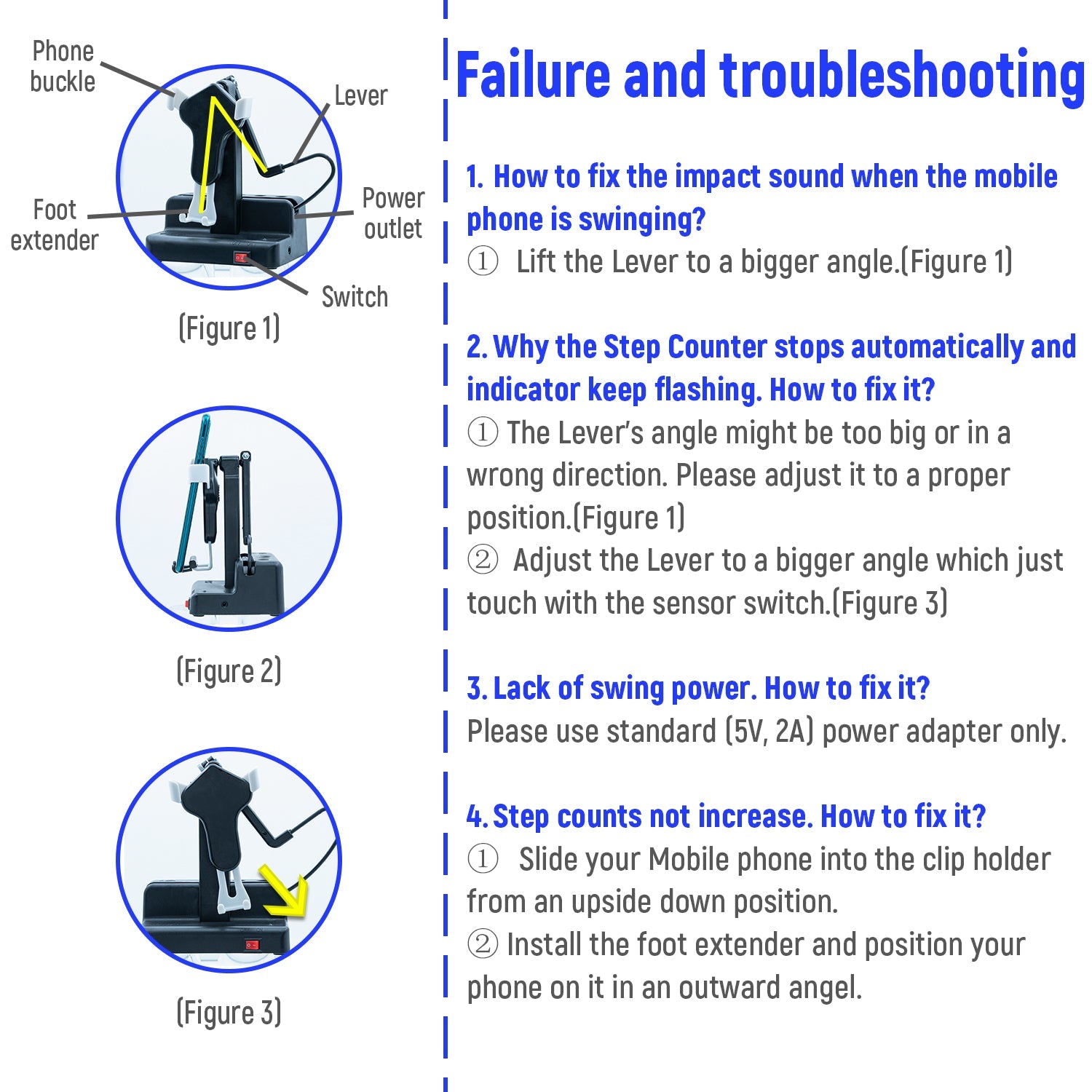 Phone buckle

Lever

Foot extender

Power outlet

Switch

(Figure 1)

(Figure 2)

(Figure 3)

Failure and troubleshooting

1. How to fix the impact sound when the mobile phone is swinging?
① Lift the Lever to a bigger angle.(Figure 1)

2. Why the Step Counter stops automatically and indicator keep flashing. How to fix it?
① The Lever's angle might be too big or in a wrong direction. Please adjust it to a proper position.(Figure 1)
② Adjust the Lever to a bigger angle which just touch with the sensor switch.(Figure 3)

3. Lack of swing power. How to fix it?
Please use standard (5V, 2A) power adapter only.

4. Step counts not increase. How to fix it?
① Slide your Mobile phone into the clip holder from an upside down position.
② Install the foot extender and position your phone on it in an outward angel.