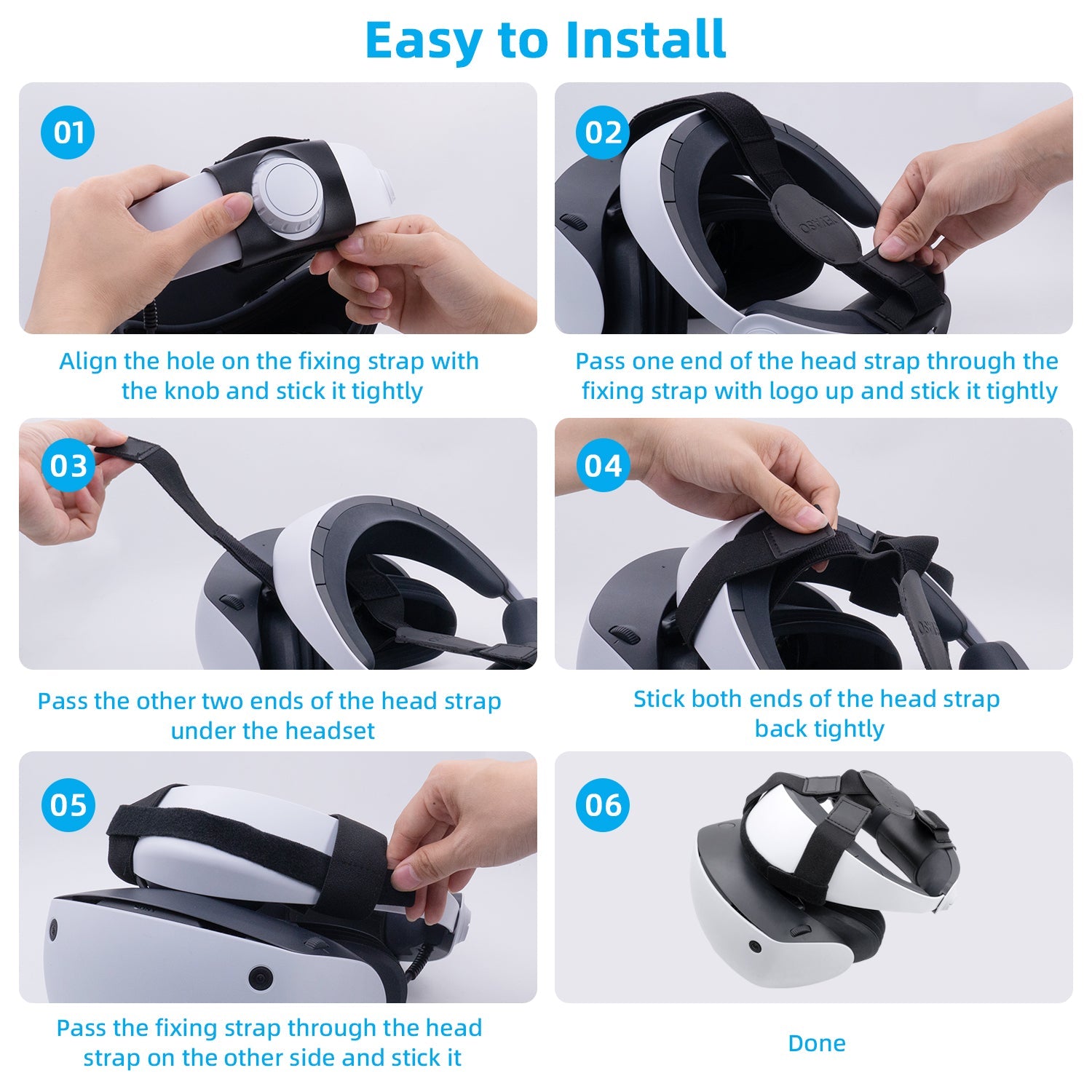 Easy to Install

01

Align the hole on the fixing strap with the knob and stick it tightly

02

Pass one end of the head strap through the fixing strap with logo up and stick it tightly

03

Pass the other two ends of the head strap under the headset

04

Stick both ends of the head strap back tightly

05

Pass the fixing strap through the head strap on the other side and stick it

06

Done