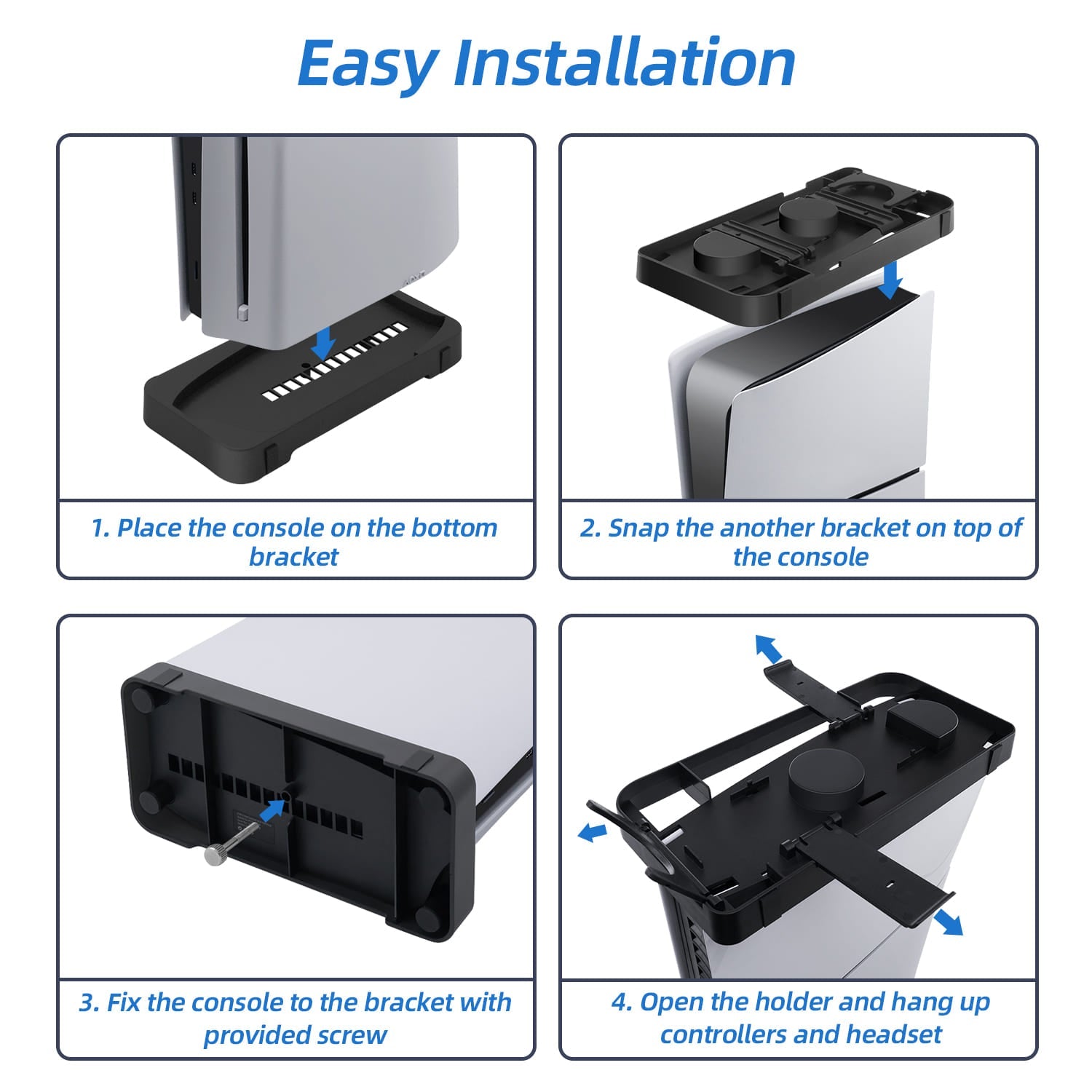 Easy Installation

1. Place the console on the bottom bracket

2. Snap the another bracket on top of the console

3. Fix the console to the bracket with provided screw

4. Open the holder and hang up controllers and headset