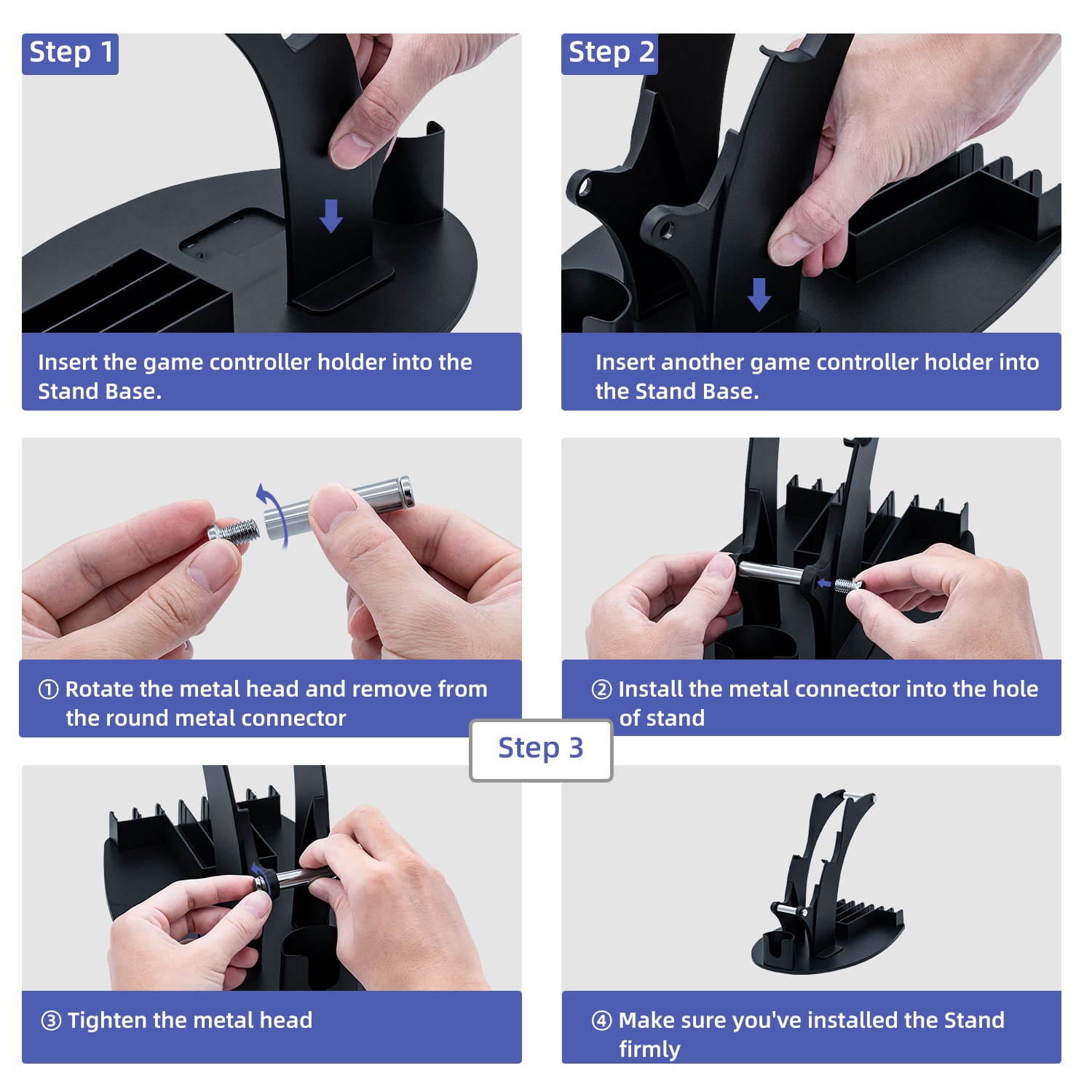 Step 1

Insert the game controller holder into the Stand Base.

Step 2

Insert another game controller holder into the Stand Base.

① Rotate the metal head and remove from the round metal connector

② Install the metal connector into the hole of stand

Step 3

③ Tighten the metal head

④ Make sure you've installed the Stand firmly